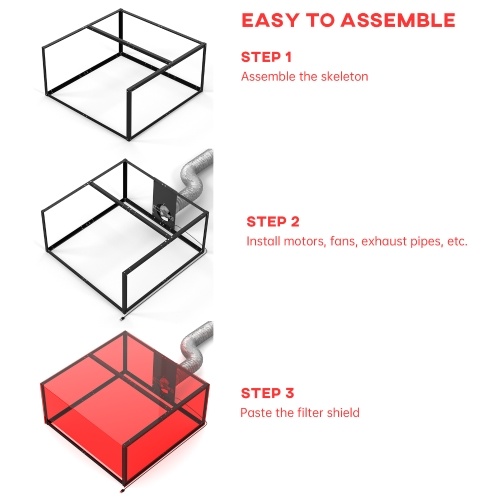 EASY TO ASSEMBLE

STEP 1
Assemble the skeleton

STEP 2
Install motors, fans, exhaust pipes, etc.

STEP 3
Paste the filter shield