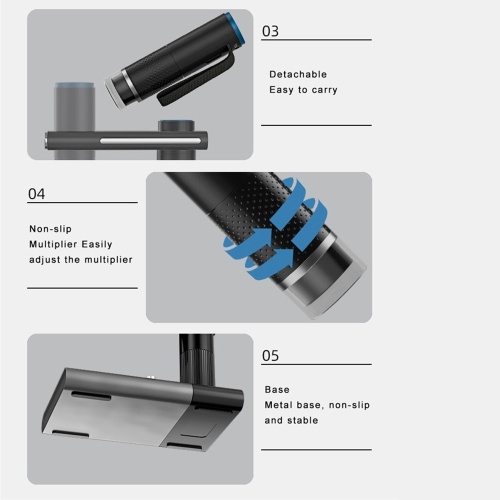 03

Detachable
Easy to carry

04

Non-slip
Multiplier Easily
adjust the multiplier

05

Base
Metal base, non-slip
and stable