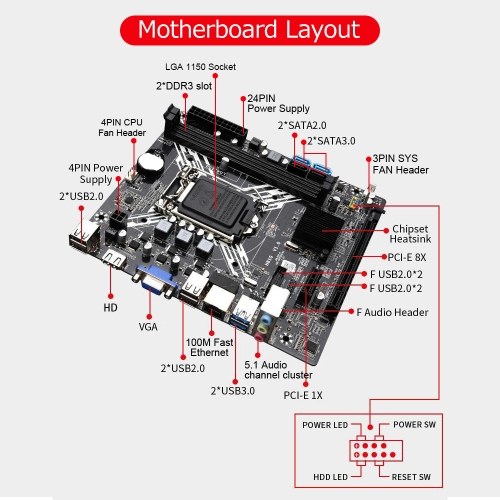 Motherboard Layout

LGA 1150 Socket

2*DDR3 slot

24PIN Power Supply

4PIN CPU Fan Header

2*SATA2.0

2*SATA3.0

4PIN Power Supply

3PIN SYS FAN Header

2*USB2.0

Chipset Heatsink

PCI-E 8X

F USB2.0*2

F USB2.0*2

F Audio Header

HD

VGA

100M Fast Ethernet

2*USB2.0

5.1 Audio channel cluster

2*USB3.0

PCI-E 1X

POWER LED

POWER SW

HDD LED

RESET SW