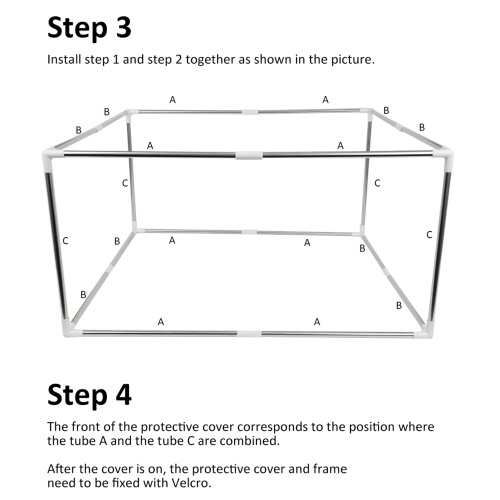 Step 3

Install step 1 and step 2 together as shown in the picture.

A A
B B
B B
A A
C C
C B A A B C
B B
A A

Step 4

The front of the protective cover corresponds to the position where the tube A and the tube C are combined.

After the cover is on, the protective cover and frame need to be fixed with Velcro.