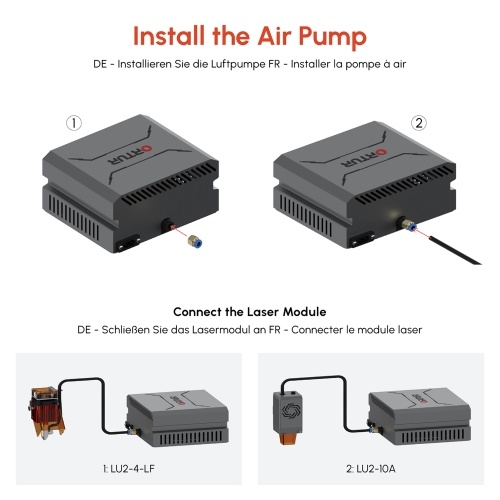 Install the Air Pump
DE - Installieren Sie die Luftpumpe FR - Installer la pompe à air

①

ORTUR

②

ORTUR

Connect the Laser Module
DE - Schließen Sie das Lasermodul an FR - Connecter le module laser

1: LU2-4-LF

2: LU2-10A