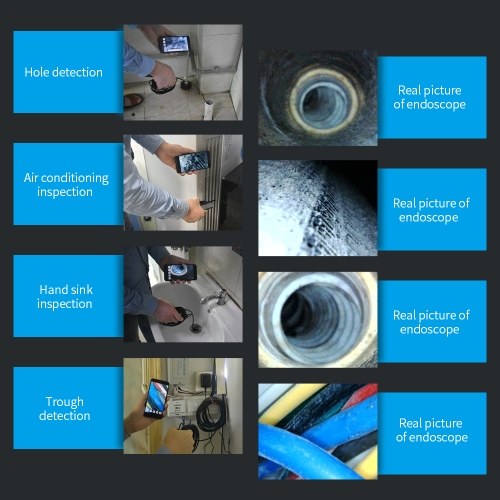 Hole detection

Air conditioning inspection

Hand sink inspection

Trough detection

Real picture of endoscope

Real picture of endoscope

Real picture of endoscope

Real picture of endoscope