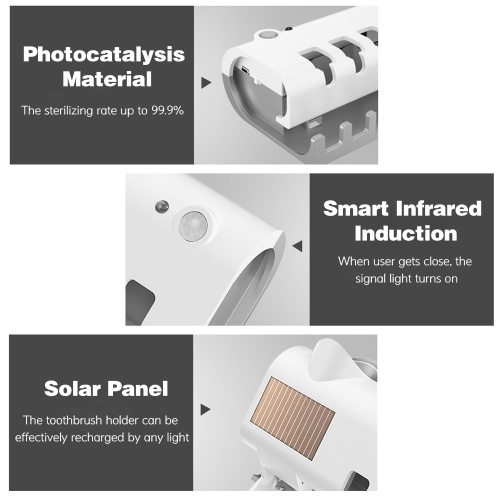 Photocatalysis Material

The sterilizing rate up to 99.9%

Smart Infrared Induction

When user gets close, the signal light turns on

Solar Panel

The toothbrush holder can be effectively recharged by any light