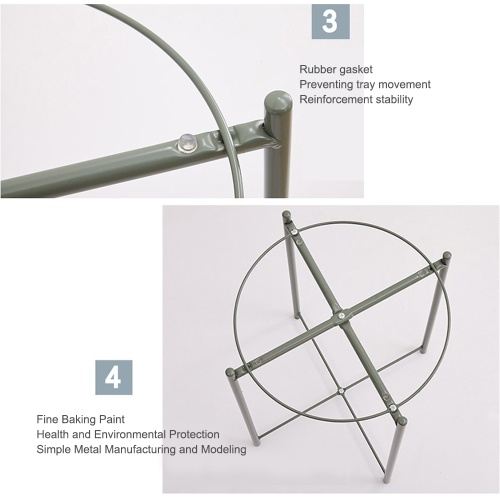 3

Rubber gasket
Preventing tray movement
Reinforcement stability

4

Fine Baking Paint
Health and Environmental Protection
Simple Metal Manufacturing and Modeling