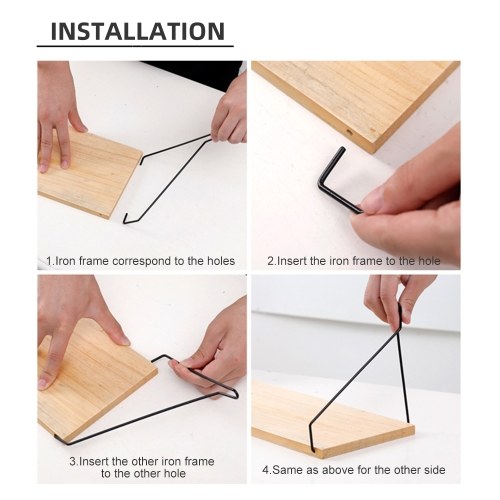 INSTALLATION

1.Iron frame correspond to the holes

2.Insert the iron frame to the hole

3.Insert the other iron frame to the other hole

4.Same as above for the other side