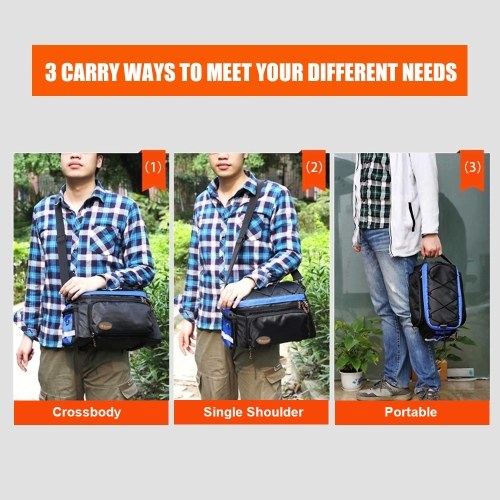 3 CARRY WAYS TO MEET YOUR DIFFERENT NEEDS

(1)

Crossbody

(2)

Single Shoulder

(3)

Portable