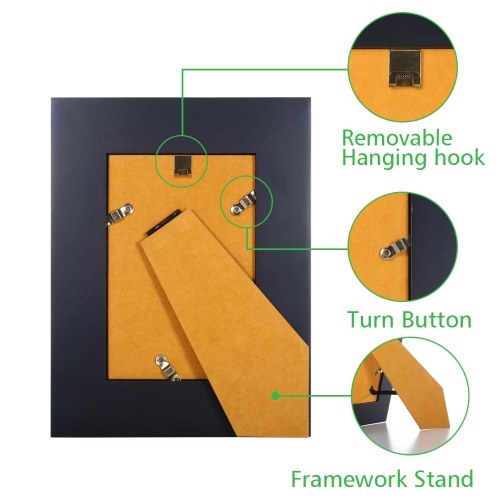 Removable
Hanging hook

Turn Button

Framework Stand