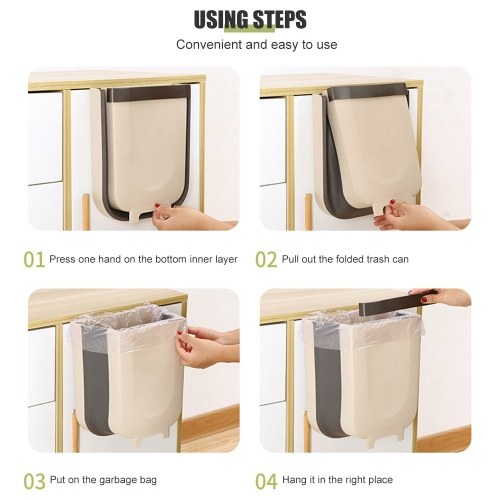 USING STEPS
Convenient and easy to use

01 Press one hand on the bottom inner layer

02 Pull out the folded trash can

03 Put on the garbage bag

04 Hang it in the right place