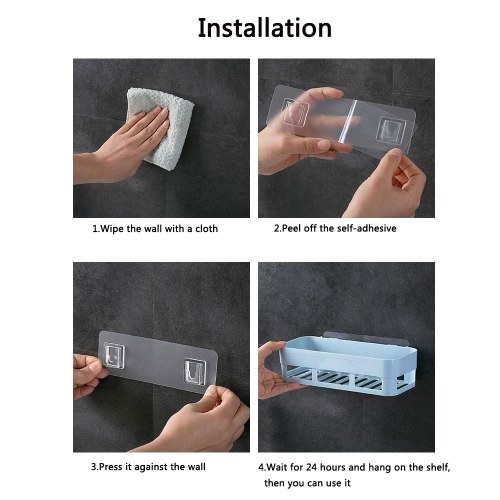 Installation

1.Wipe the wall with a cloth

2.Peel off the self-adhesive

3.Press it against the wall

4.Wait for 24 hours and hang on the shelf, then you can use it