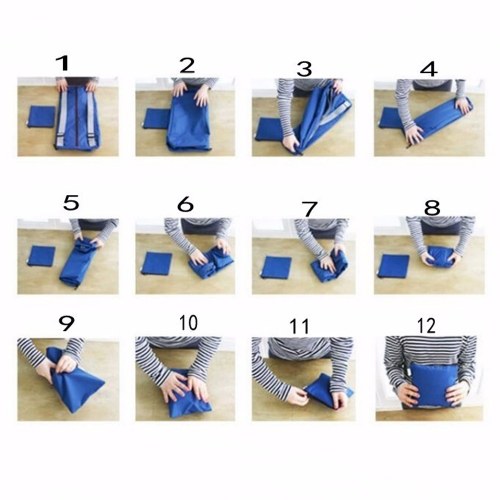 1
2
3
4
5
6
7
8
9
10
11
12