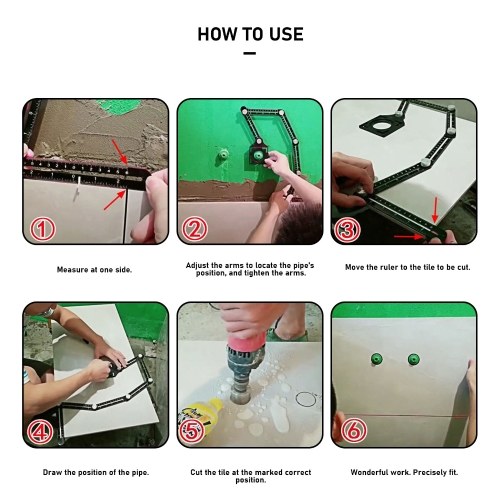 HOW TO USE

1

Measure at one side.

2

Adjust the arms to locate the pipe's position, and tighten the arms.

3

Move the ruler to the tile to be cut.

4

Draw the position of the pipe.

5

Cut the tile at the marked correct position.

6

Wonderful work. Precisely fit.