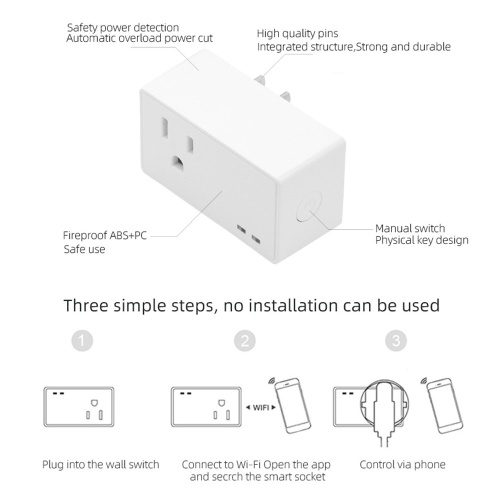 Safety power detection
Automatic overload power cut

High quality pins
Integrated structure,Strong and durable

Fireproof ABS+PC
Safe use

Manual switch
Physical key design

Three simple steps, no installation can be used

1

2

3

WIFI

Plug into the wall switch

Connect to Wi-Fi Open the app and secrch the smart socket

Control via phone