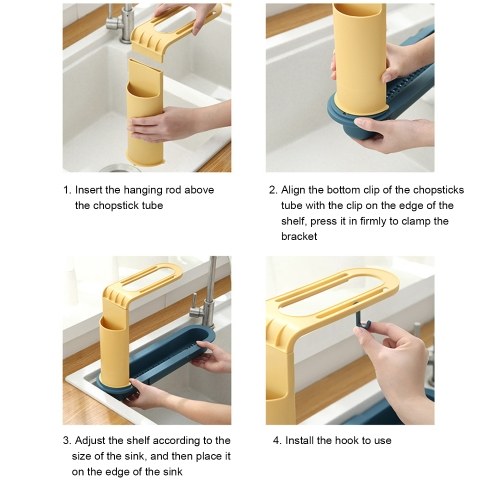 1. Insert the hanging rod above the chopstick tube

2. Align the bottom clip of the chopsticks tube with the clip on the edge of the shelf, press it in firmly to clamp the bracket

3. Adjust the shelf according to the size of the sink, and then place it on the edge of the sink

4. Install the hook to use