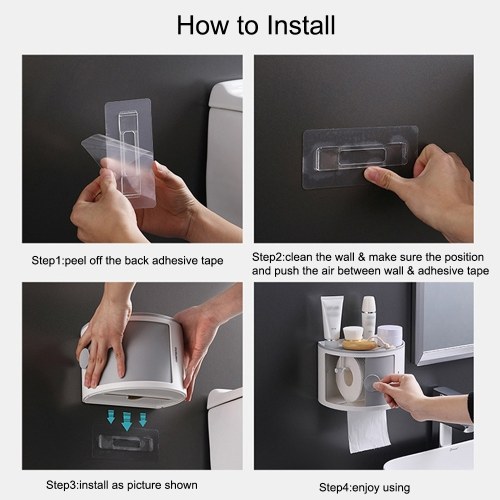 How to Install

Step1:peel off the back adhesive tape

Step2:clean the wall & make sure the position and push the air between wall & adhesive tape

Step3:install as picture shown

Step4:enjoy using