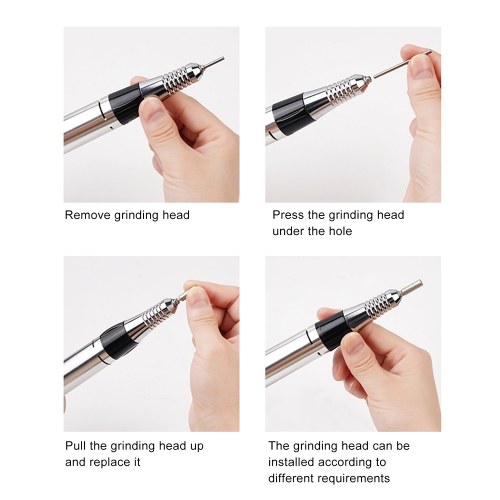 Remove grinding head

Press the grinding head under the hole

Pull the grinding head up and replace it

The grinding head can be installed according to different requirements