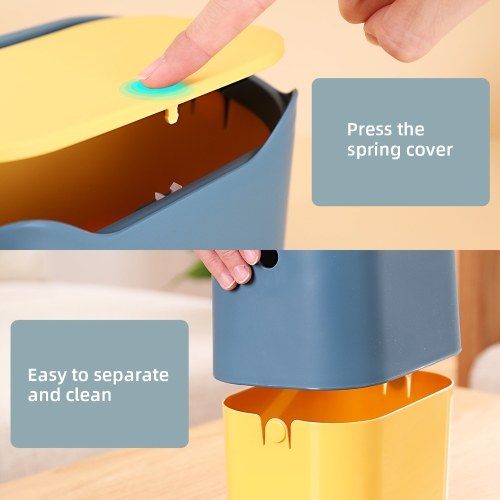 Press the spring cover

Easy to separate and clean