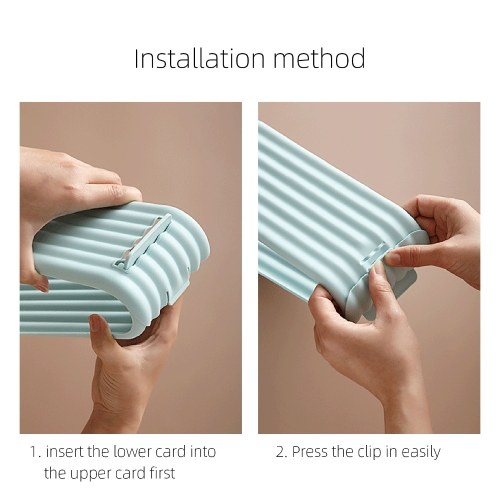 Installation method

1. insert the lower card into the upper card first

2. Press the clip in easily