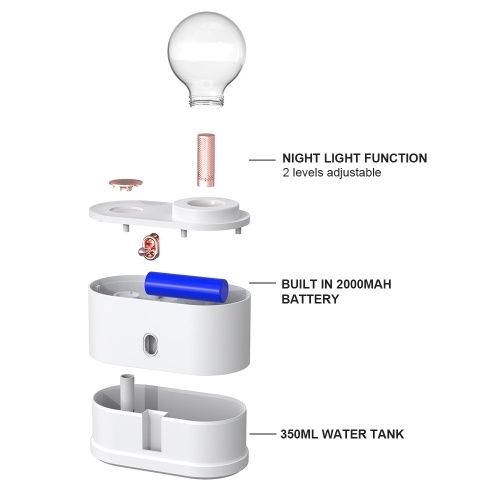 NIGHT LIGHT FUNCTION
2 levels adjustable

BUILT IN 2000MAH BATTERY

350ML WATER TANK