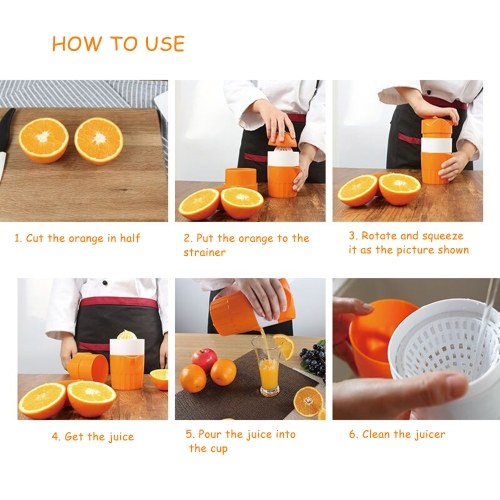 HOW TO USE

1. Cut the orange in half

2. Put the orange to the strainer

3. Rotate and squeeze it as the picture shown

4. Get the juice

5. Pour the juice into the cup

6. Clean the juicer