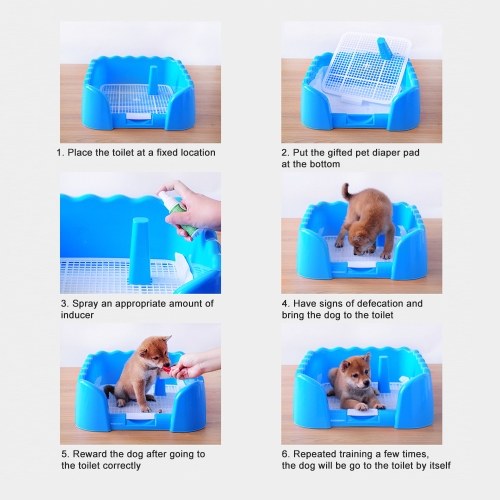 1. Place the toilet at a fixed location

2. Put the gifted pet diaper pad at the bottom

3. Spray an appropriate amount of inducer

4. Have signs of defecation and bring the dog to the toilet

5. Reward the dog after going to the toilet correctly

6. Repeated training a few times, the dog will be go to the toilet by itself