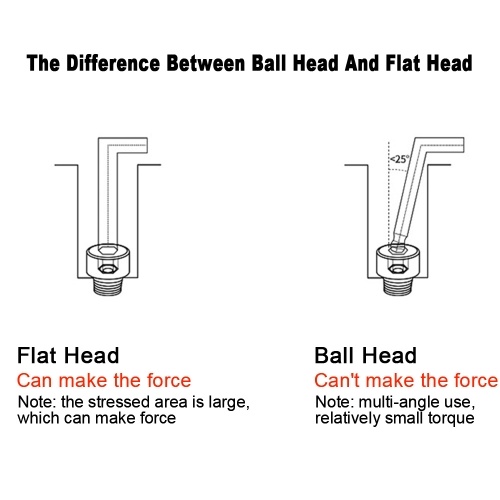 The Difference Between Ball Head And Flat Head

<25°

Flat Head
Can make the force
Note: the stressed area is large, which can make force

Ball Head
Can't make the force
Note: multi-angle use, relatively small torque