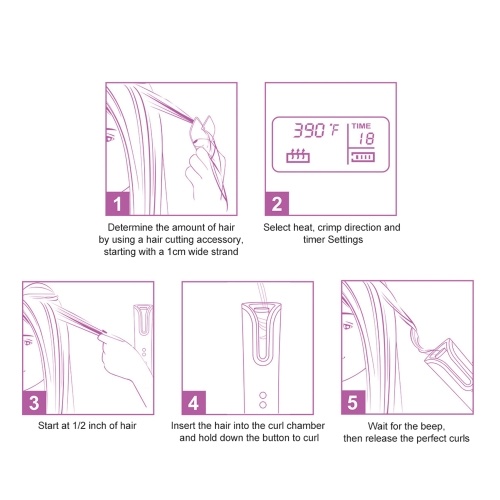 1

Determine the amount of hair by using a hair cutting accessory, starting with a 1cm wide strand

390 °F
TIME
18

2

Select heat, crimp direction and timer Settings

3

Start at 1/2 inch of hair

4

Insert the hair into the curl chamber and hold down the button to curl

5

Wait for the beep, then release the perfect curls