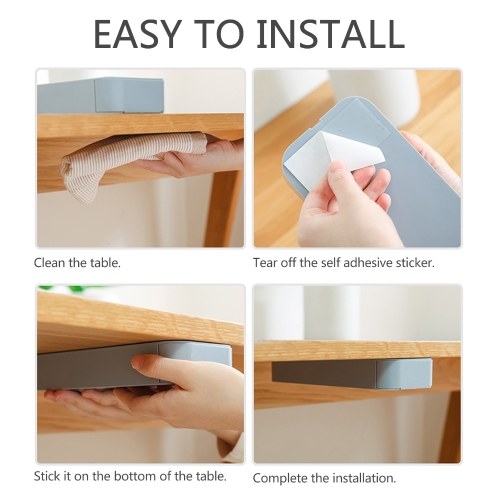 EASY TO INSTALL

Clean the table.

Tear off the self adhesive sticker.

Stick it on the bottom of the table.

Complete the installation.