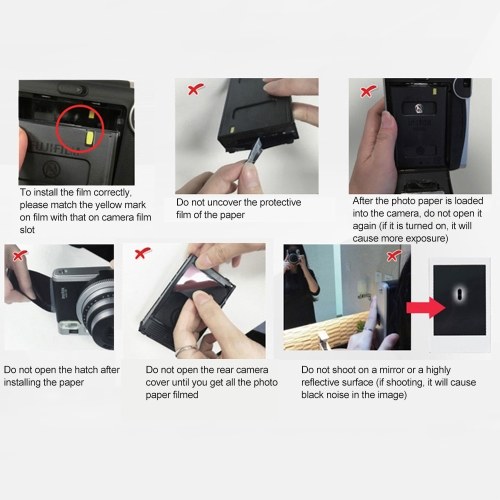 FUJIFILM

To install the film correctly, please match the yellow mark on film with that on camera film slot

Do not uncover the protective film of the paper

After the photo paper is loaded into the camera, do not open it again (if it is turned on, it will cause more exposure)

Do not open the hatch after installing the paper

Do not open the rear camera cover until you get all the photo paper filmed

Do not shoot on a mirror or a highly reflective surface (if shooting, it will cause black noise in the image)