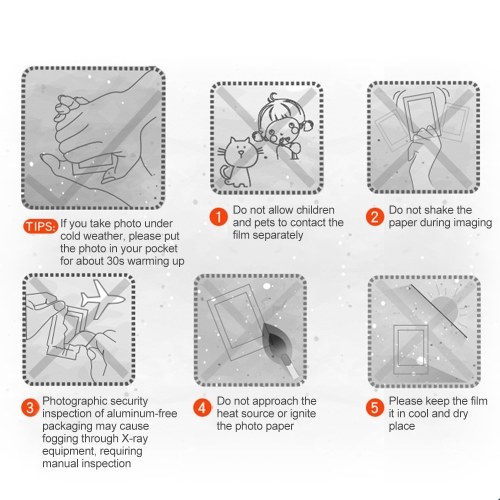 TIPS: If you take photo under cold weather, please put the photo in your pocket for about 30s warming up

1 Do not allow children and pets to contact the film separately

2 Do not shake the paper during imaging

3 Photographic security inspection of aluminum-free packaging may cause fogging through X-ray equipment, requiring manual inspection

4 Do not approach the heat source or ignite the photo paper

5 Please keep the film it in cool and dry place