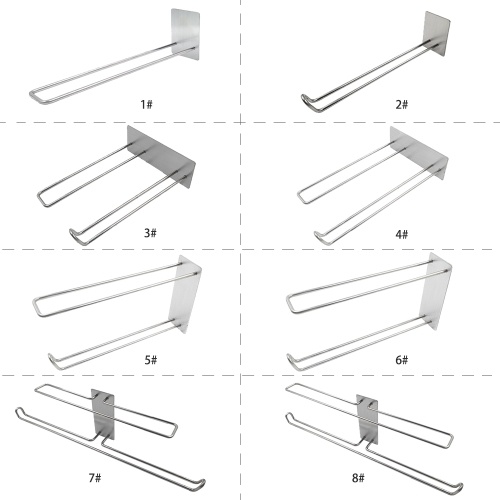 1#

2#

3#

4#

5#

6#

7#

8#