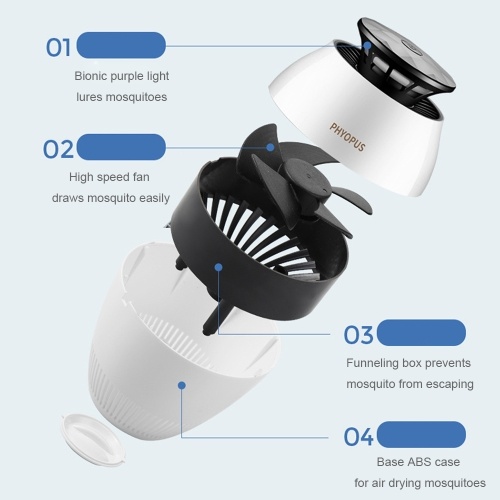 01

Bionic purple light lures mosquitoes

PHYOPUS

02

High speed fan draws mosquito easily

03

Funneling box prevents mosquito from escaping

04

Base ABS case for air drying mosquitoes