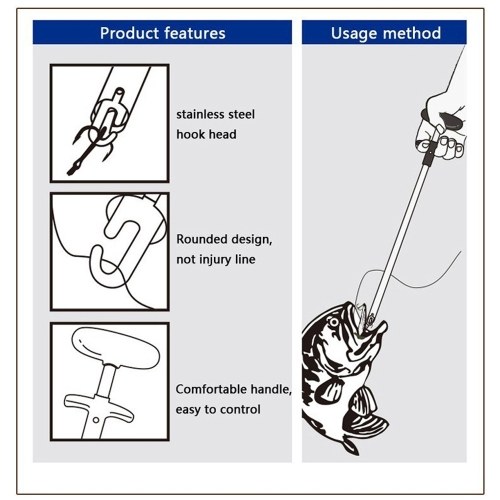 Product features

stainless steel hook head

Rounded design, not injury line

Comfortable handle, easy to control

Usage method