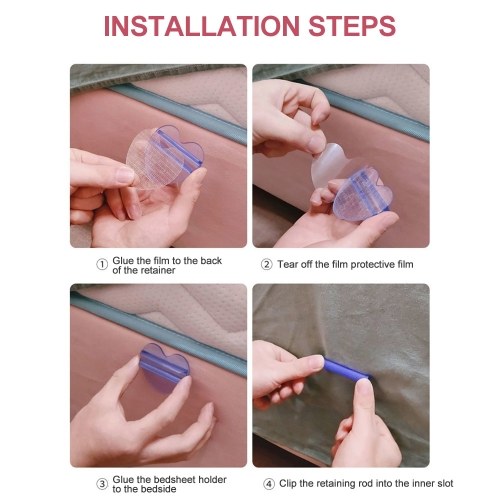 INSTALLATION STEPS

① Glue the film to the back of the retainer

② Tear off the film protective film

③ Glue the bedsheet holder to the bedside

④ Clip the retaining rod into the inner slot