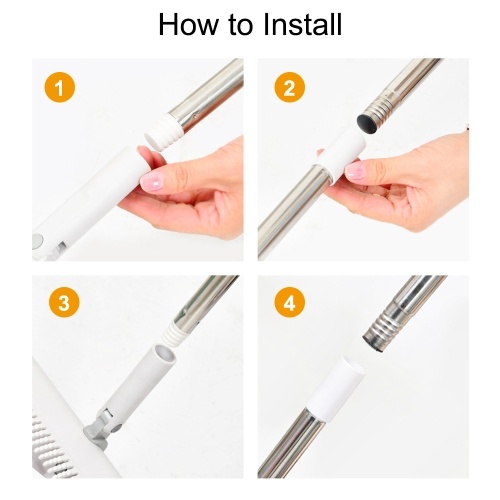 How to Install

1

2

3

4