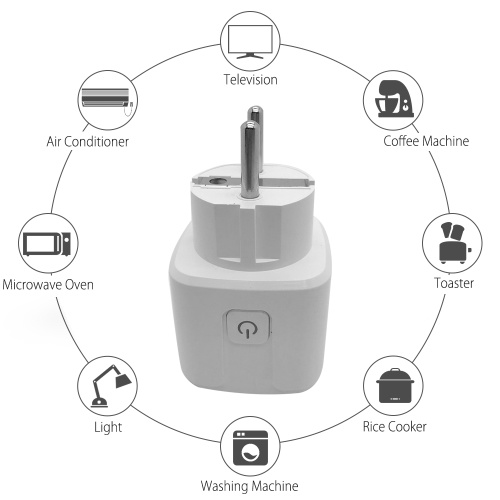 Television

Air Conditioner

Coffee Machine

Microwave Oven

Toaster

Light

Rice Cooker

Washing Machine