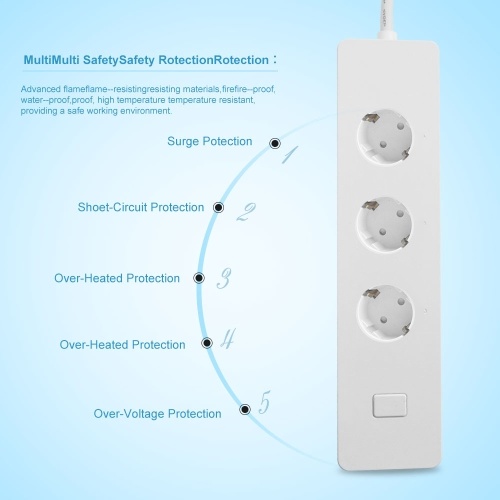 MultiMulti SafetySafety RotectionRotection：

Advanced flameflame--resistingresisting materials,firefire--proof, water--proof,proof, high temperature temperature resistant, providing a safe working environment.

Surge Potection
1

Shoet-Circuit Protection
2

Over-Heated Protection
3

Over-Heated Protection
4

Over-Voltage Protection
5