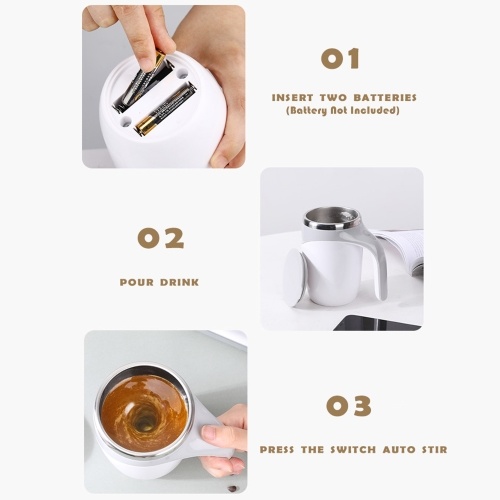 01

INSERT TWO BATTERIES
(Battery Not Included)

02

POUR DRINK

03

PRESS THE SWITCH AUTO STIR