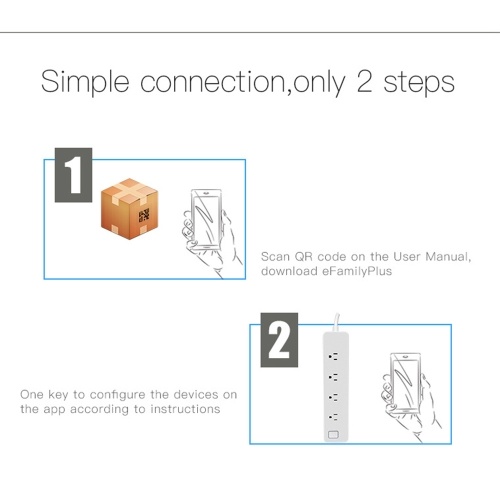 Simple connection,only 2 steps

1

Scan QR code on the User Manual, download eFamilyPlus

2

One key to configure the devices on the app according to instructions