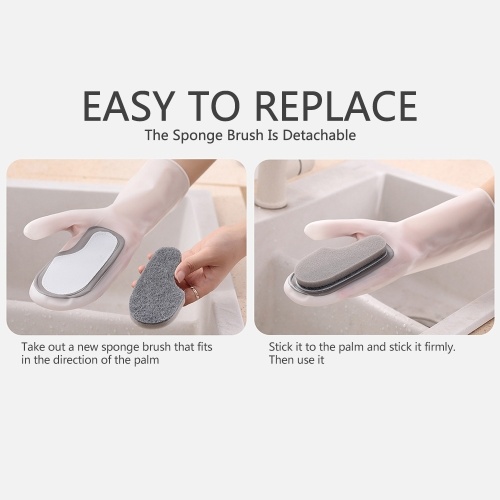 EASY TO REPLACE
The Sponge Brush Is Detachable

Take out a new sponge brush that fits in the direction of the palm

Stick it to the palm and stick it firmly. Then use it