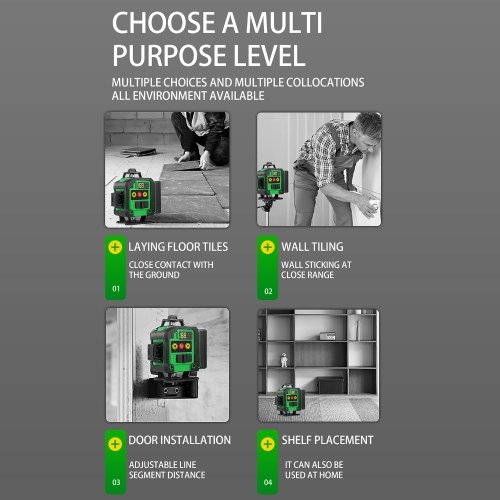 CHOOSE A MULTI PURPOSE LEVEL

MULTIPLE CHOICES AND MULTIPLE COLLOCATIONS ALL ENVIRONMENT AVAILABLE

LAYING FLOOR TILES

CLOSE CONTACT WITH THE GROUND

01

WALL TILING

WALL STICKING AT CLOSE RANGE

02

DOOR INSTALLATION

ADJUSTABLE LINE SEGMENT DISTANCE

03

SHELF PLACEMENT

IT CAN ALSO BE USED AT HOME

04