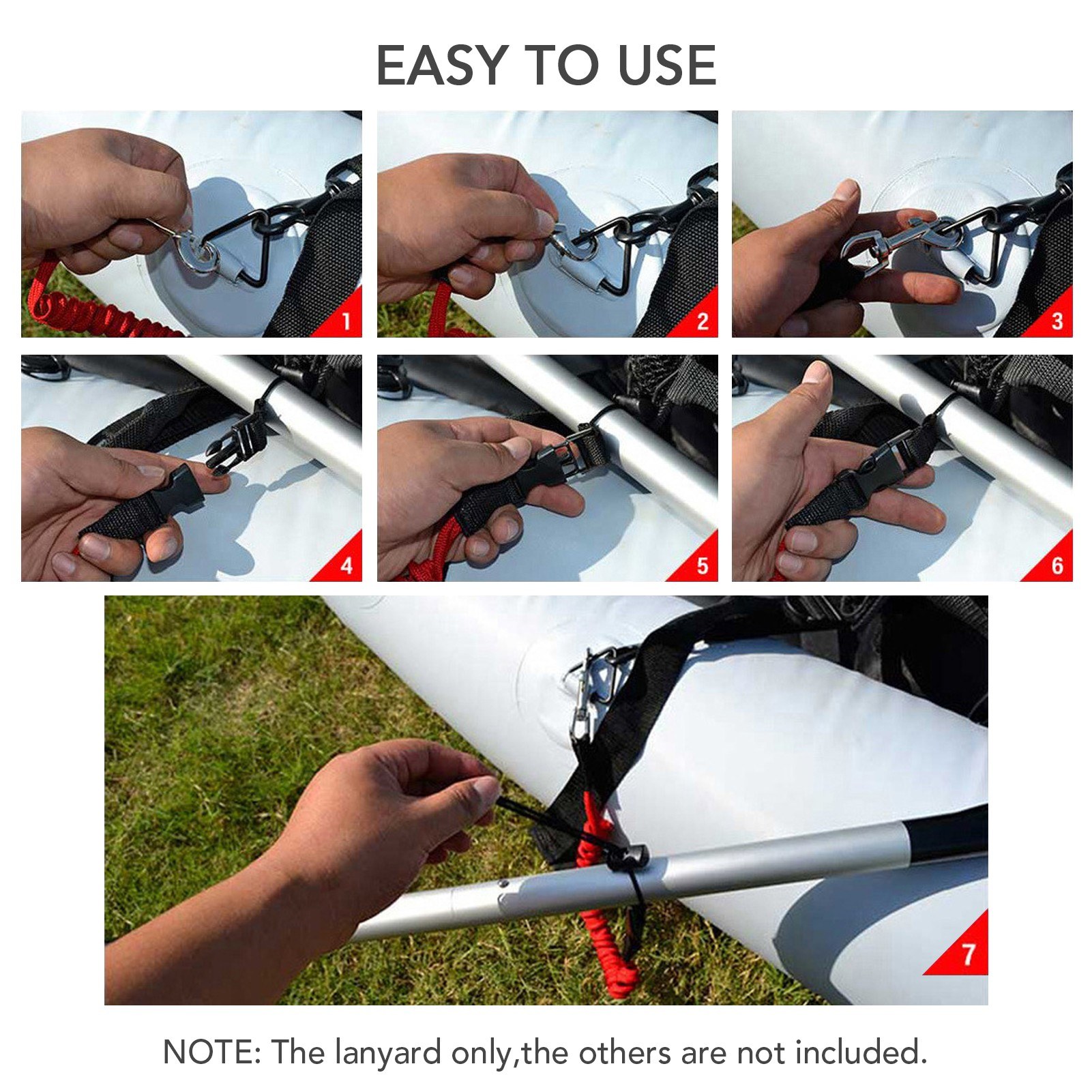 EASY TO USE

1

2

3

4

5

6

7

NOTE: The lanyard only,the others are not included.