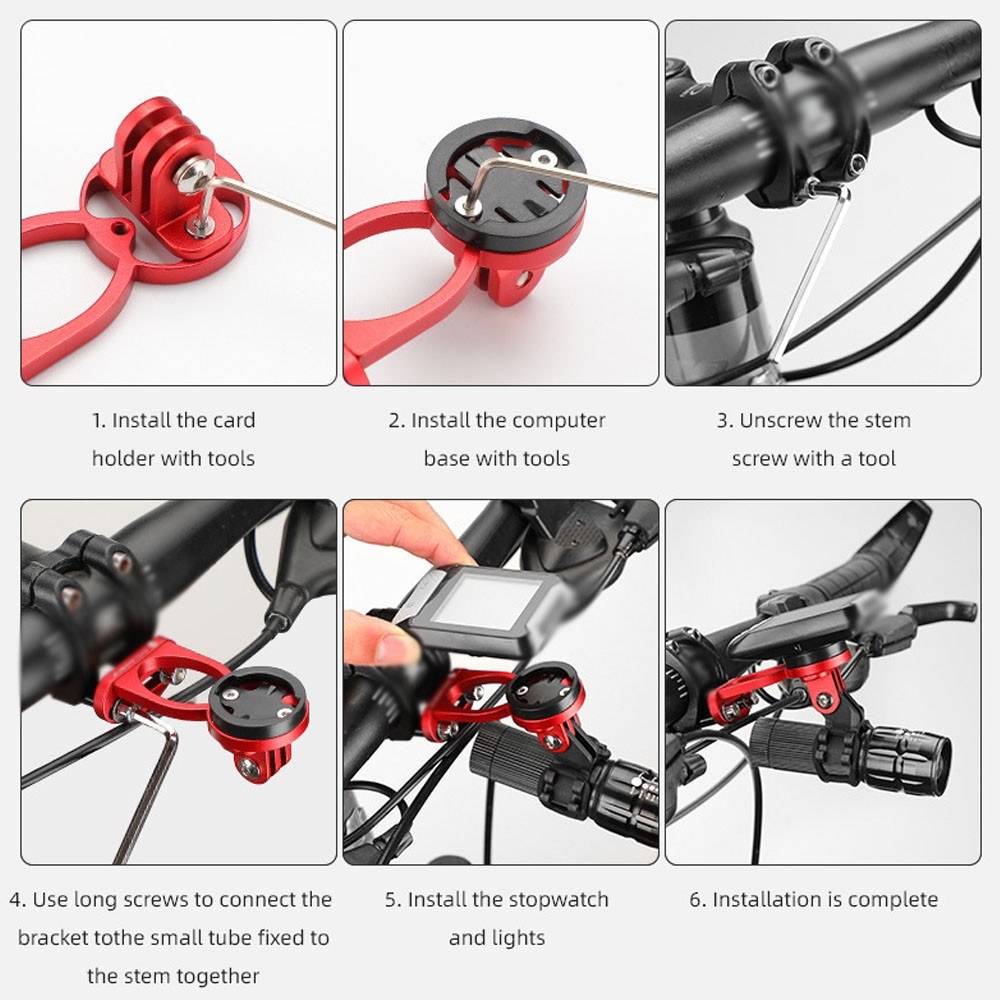 1. Install the card holder with tools

2. Install the computer base with tools

3. Unscrew the stem screw with a tool

4. Use long screws to connect the bracket tothe small tube fixed to the stem together

5. Install the stopwatch and lights

6. Installation is complete