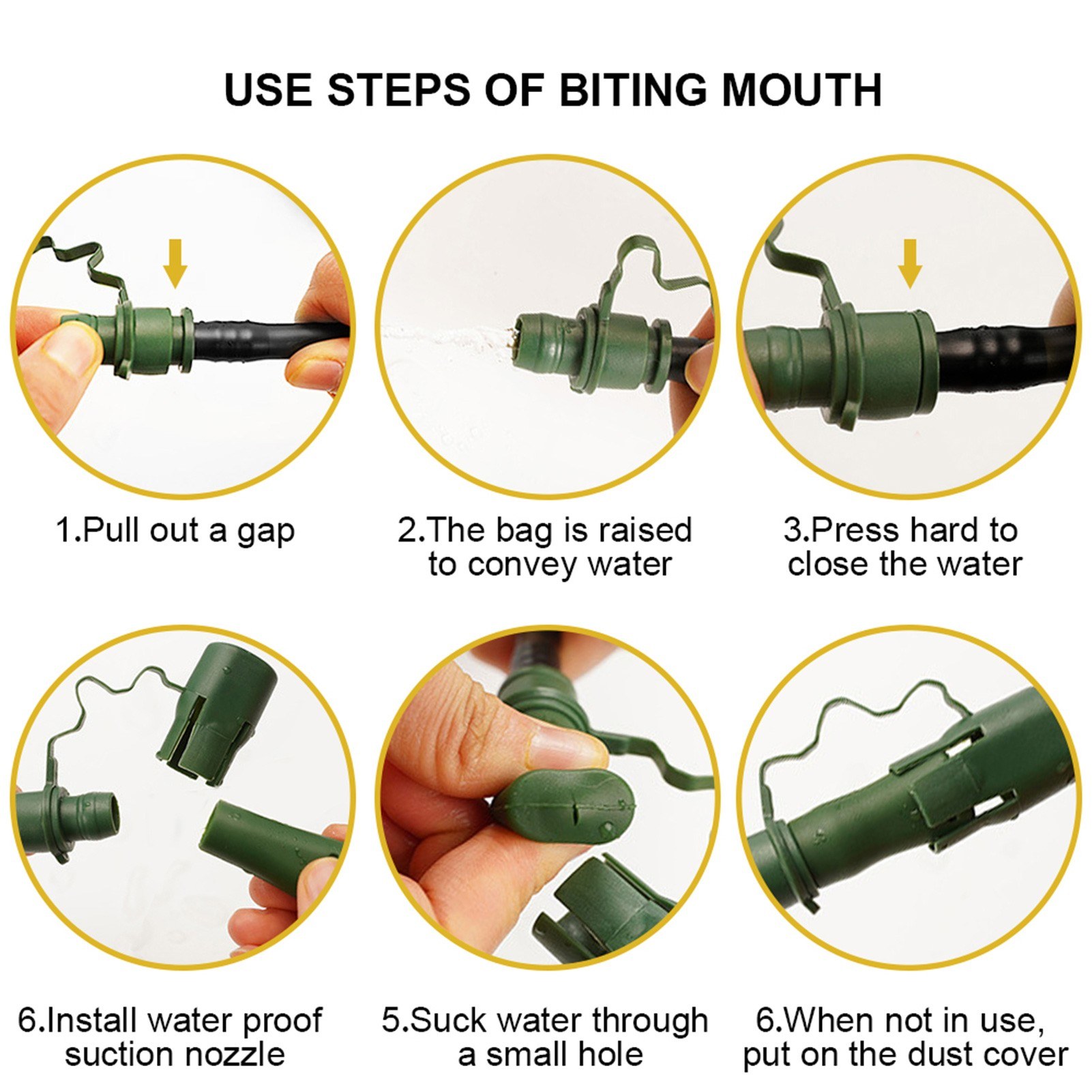 USE STEPS OF BITING MOUTH

1.Pull out a gap

2.The bag is raised to convey water

3.Press hard to close the water

6.Install water proof suction nozzle

5.Suck water through a small hole

6.When not in use, put on the dust cover