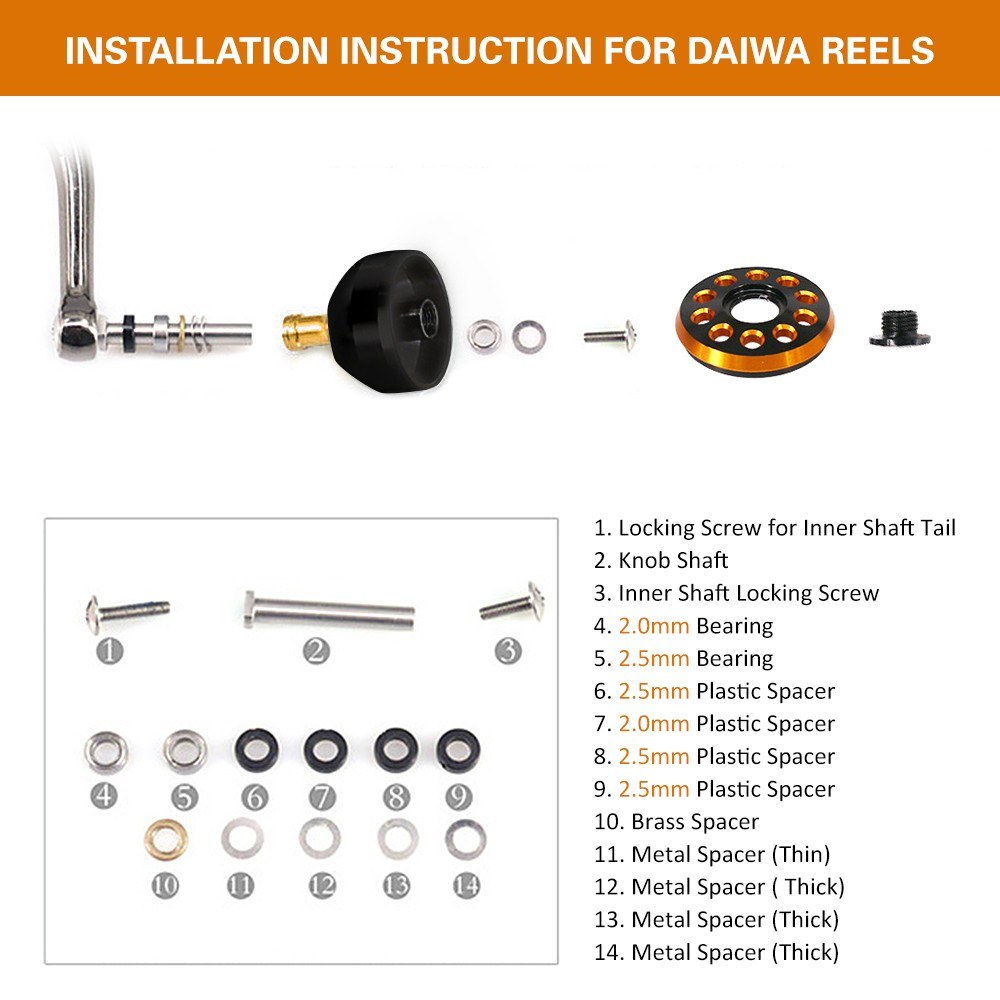 INSTALLATION INSTRUCTION FOR DAIWA REELS

1 2 3

4 5 6 7 8 9

10 11 12 13 14

1. Locking Screw for Inner Shaft Tail
2. Knob Shaft
3. Inner Shaft Locking Screw
4. 2.0mm Bearing
5. 2.5mm Bearing
6. 2.5mm Plastic Spacer
7. 2.0mm Plastic Spacer
8. 2.5mm Plastic Spacer
9. 2.5mm Plastic Spacer
10. Brass Spacer
11. Metal Spacer (Thin)
12. Metal Spacer ( Thick)
13. Metal Spacer (Thick)
14. Metal Spacer (Thick)