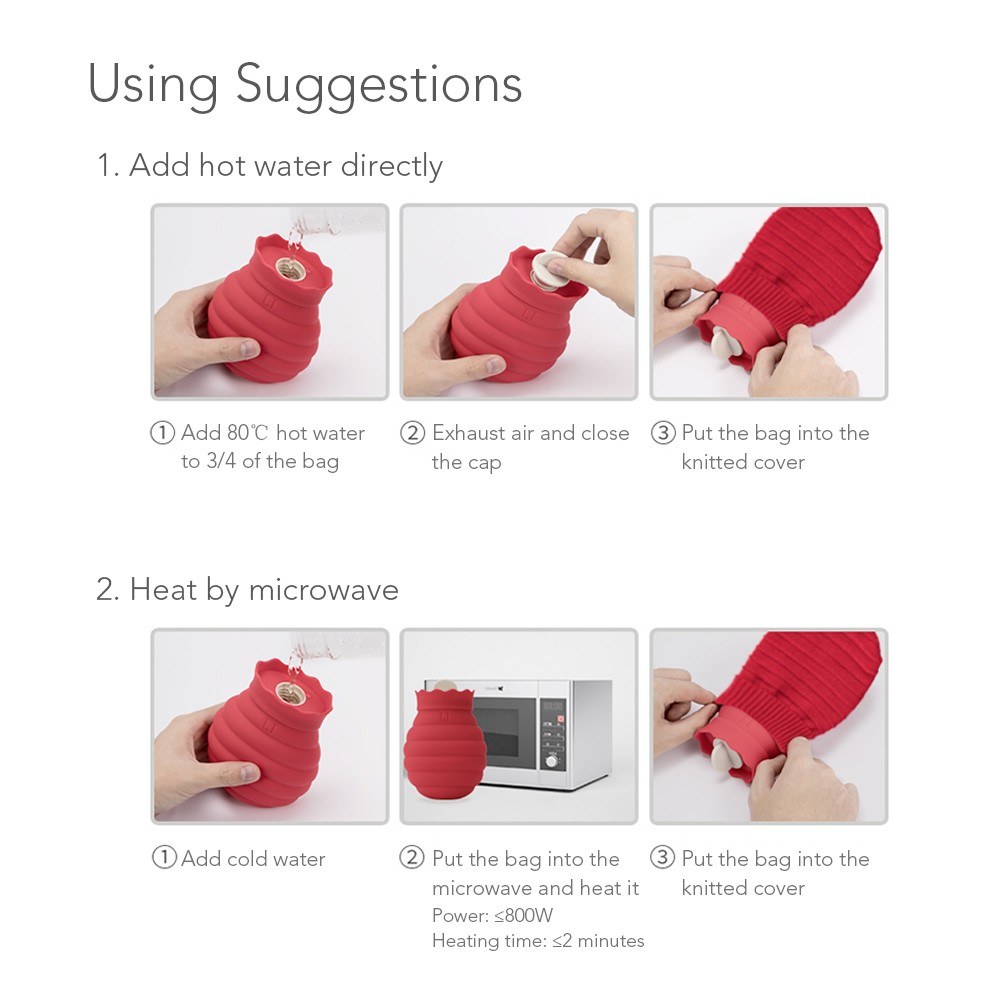 Using Suggestions

1. Add hot water directly

① Add 80℃ hot water to 3/4 of the bag

② Exhaust air and close the cap

③ Put the bag into the knitted cover

2. Heat by microwave

① Add cold water

② Put the bag into the microwave and heat it
Power: ≤800W
Heating time: ≤2 minutes

③ Put the bag into the knitted cover