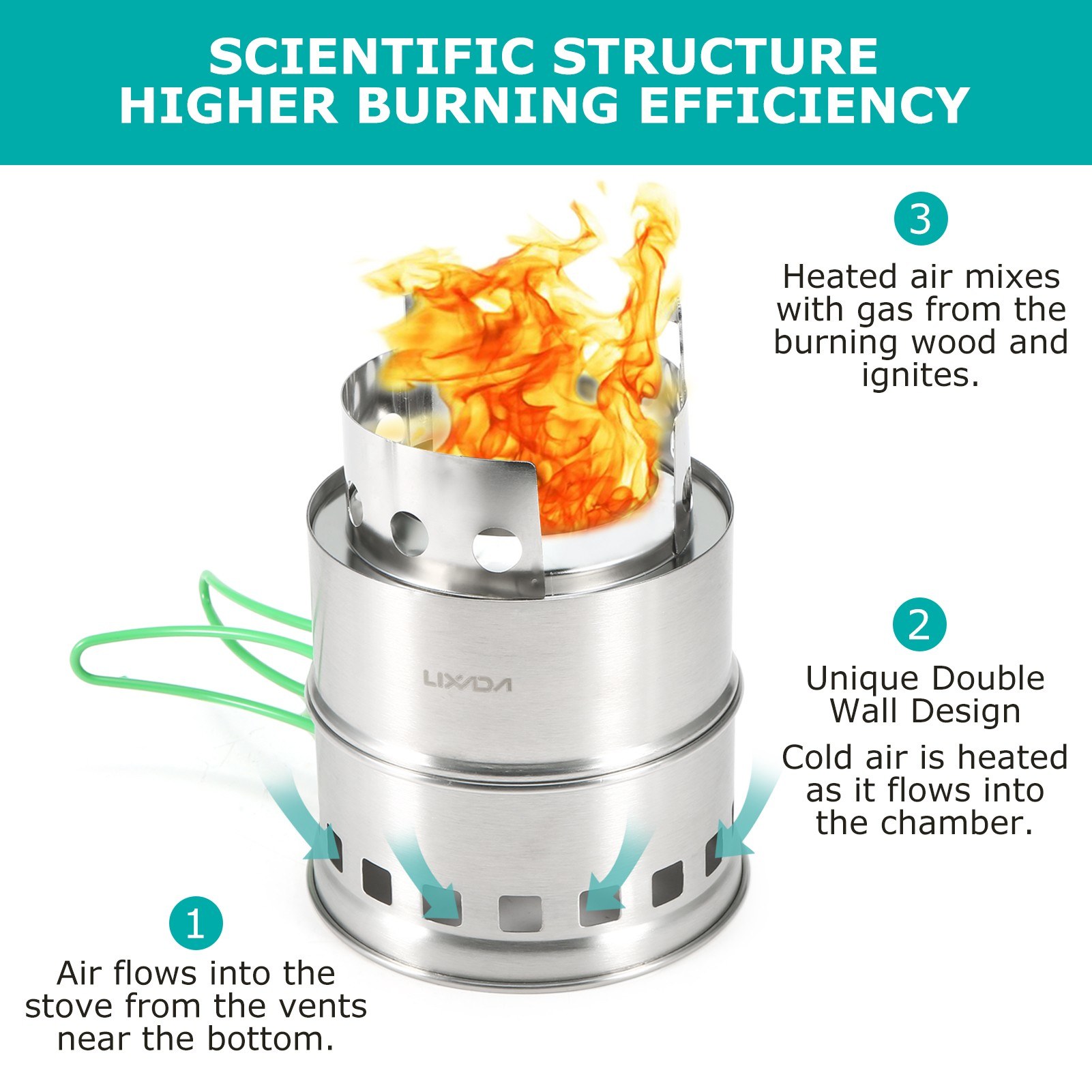 SCIENTIFIC STRUCTURE
HIGHER BURNING EFFICIENCY

3

Heated air mixes with gas from the burning wood and ignites.

LIXADA

2

Unique Double Wall Design

Cold air is heated as it flows into the chamber.

1

Air flows into the stove from the vents near the bottom.