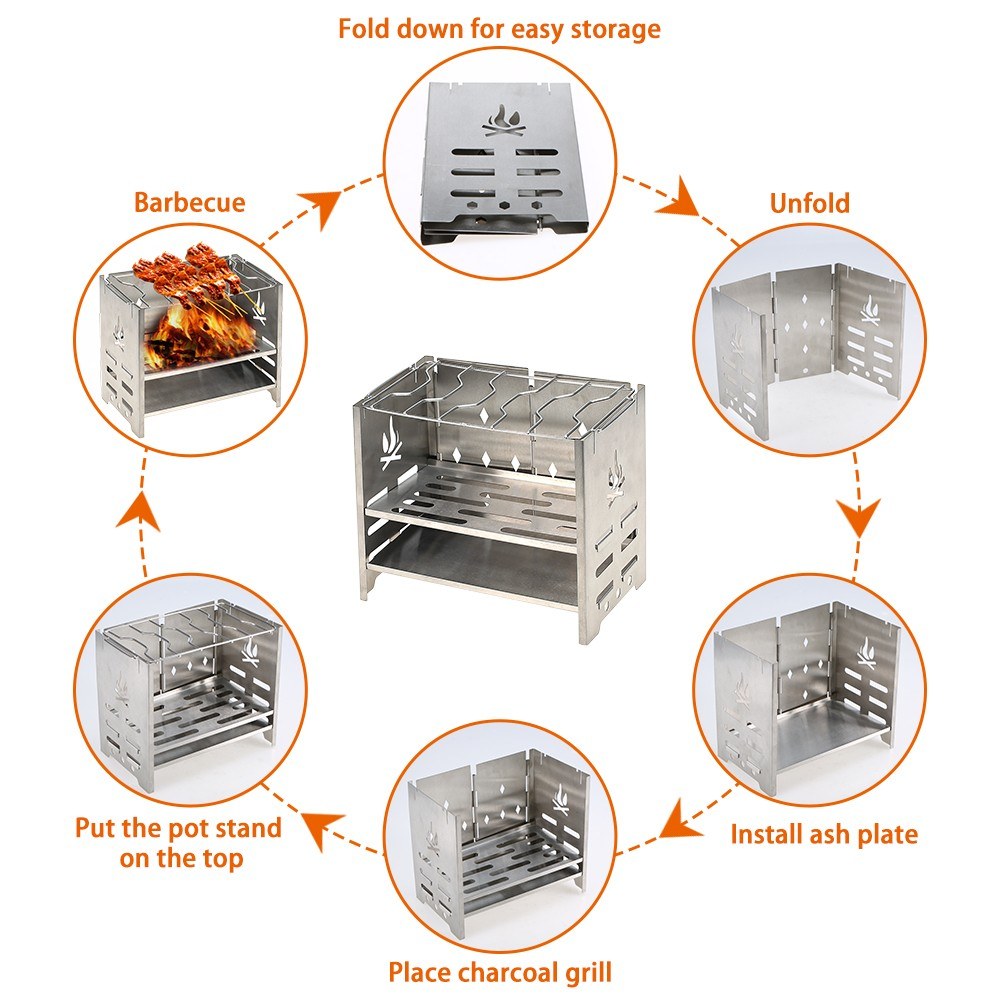 Fold down for easy storage

Unfold

Install ash plate

Place charcoal grill

Put the pot stand on the top

Barbecue