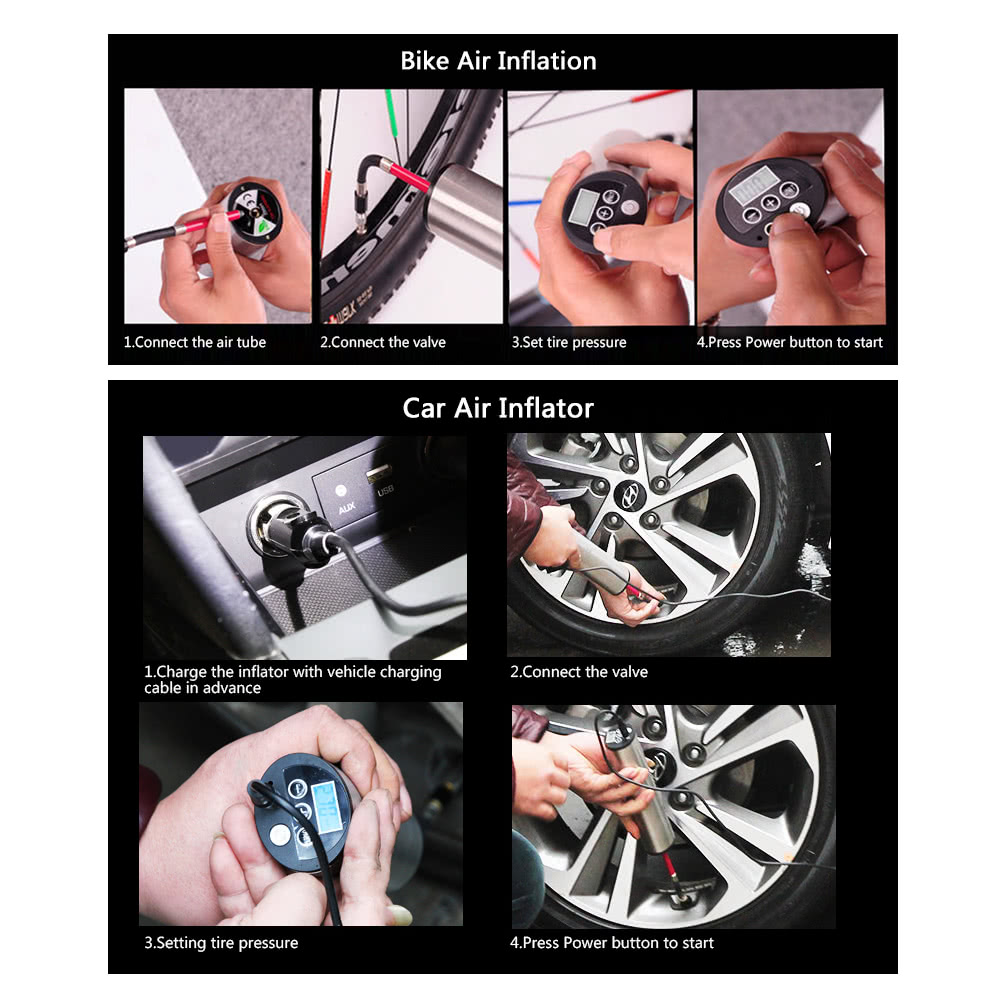 Bike Air Inflation

1.Connect the air tube

2.Connect the valve

3.Set tire pressure

4.Press Power button to start

Car Air Inflator

AUX

USB

1.Charge the inflator with vehicle charging cable in advance

2.Connect the valve

3.Setting tire pressure

4.Press Power button to start