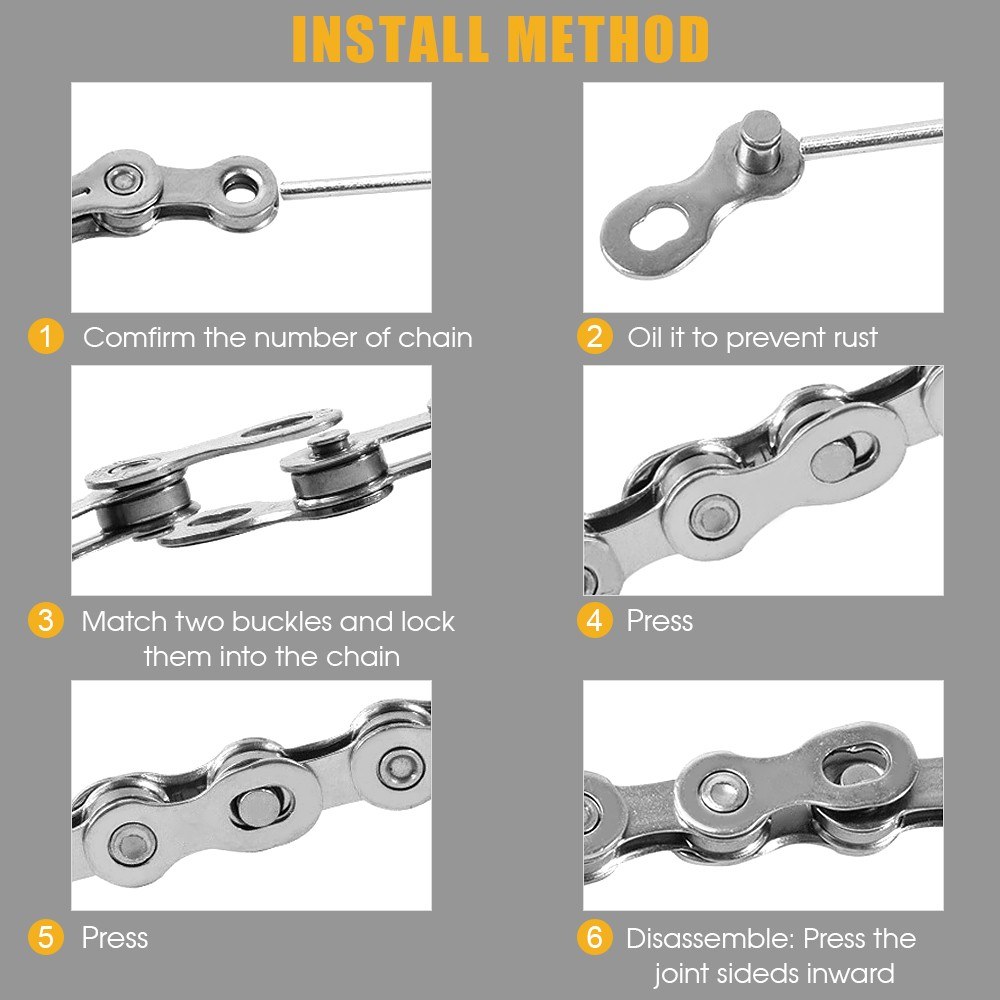 INSTALL METHOD

1 Comfirm the number of chain

2 Oil it to prevent rust

3 Match two buckles and lock them into the chain

4 Press

5 Press

6 Disassemble: Press the joint sideds inward