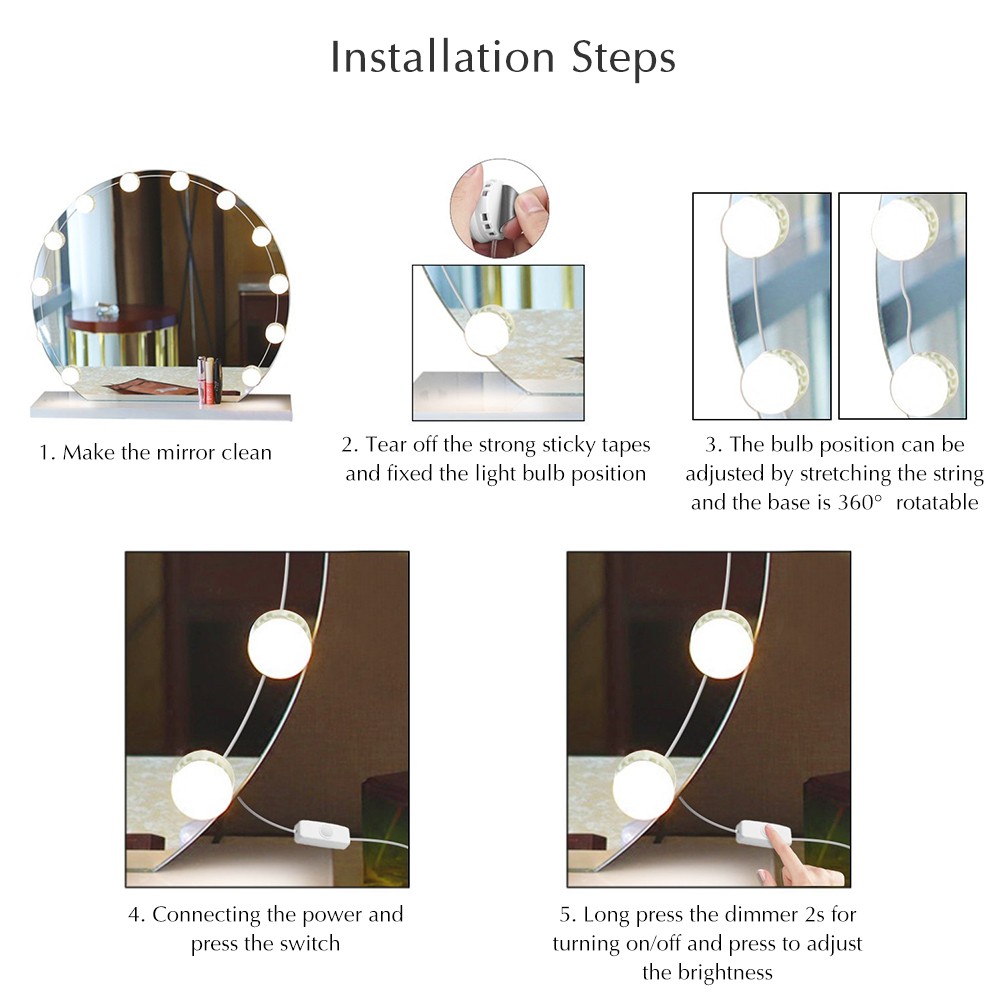 Installation Steps

1. Make the mirror clean

2. Tear off the strong sticky tapes and fixed the light bulb position

3. The bulb position can be adjusted by stretching the string and the base is 360° rotatable

4. Connecting the power and press the switch

5. Long press the dimmer 2s for turning on/off and press to adjust the brightness